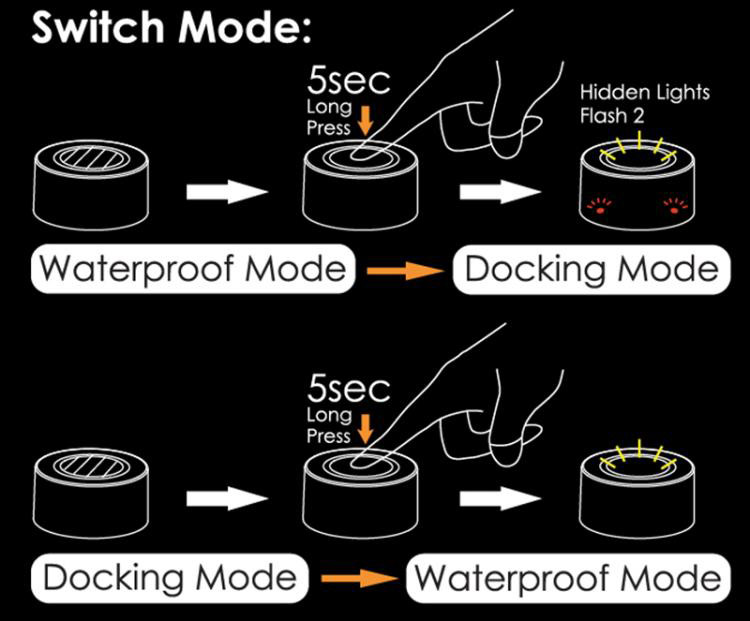 Switch Mode:

5sec
Long
Press

Hidden Lights
Flash 2

Waterproof Mode
Docking Mode

5sec
Long
Press

Docking Mode
Waterproof Mode